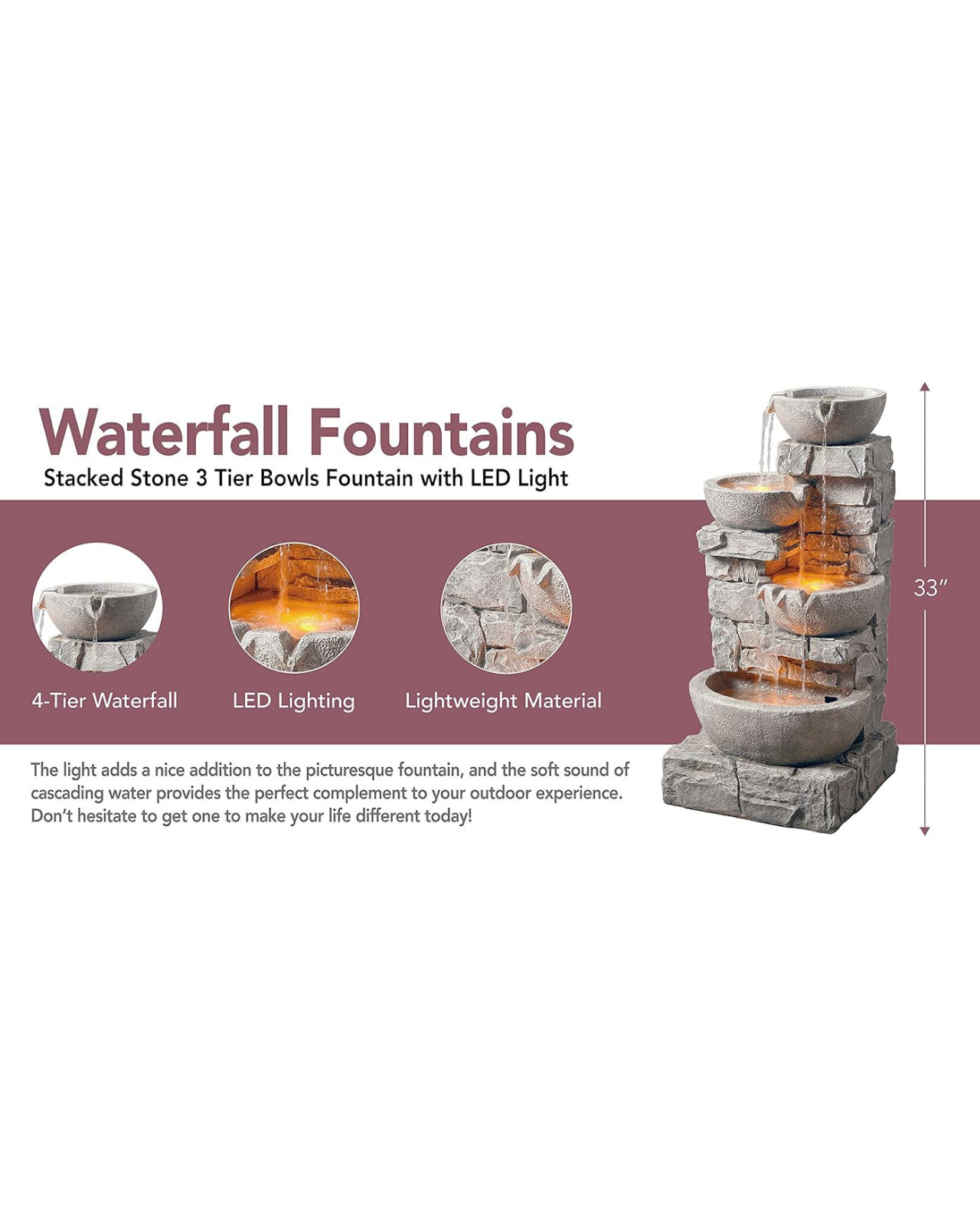 Waterfall Fountains
Stacked Stone 3 Tier Bowls Fountain with LED Light

4-Tier Waterfall

LED Lighting

Lightweight Material

33″

The light adds a nice addition to the picturesque fountain, and the soft sound of cascading water provides the perfect complement to your outdoor experience. Don't hesitate to get one to make your life different today!