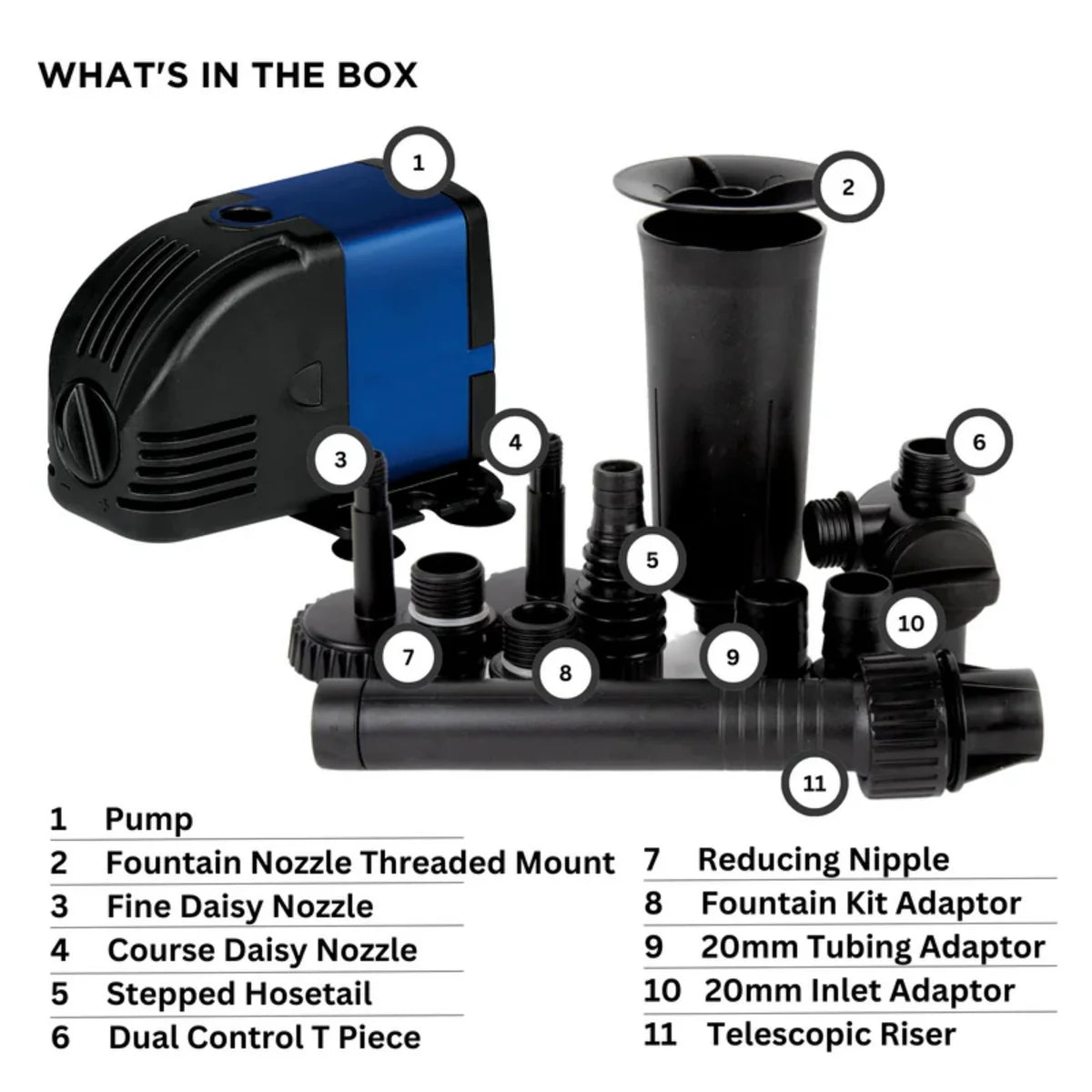 WHAT'S IN THE BOX

1
2
3
4
5
6
7
8
9
10
11

1 Pump
2 Fountain Nozzle Threaded Mount
3 Fine Daisy Nozzle
4 Course Daisy Nozzle
5 Stepped Hosetail
6 Dual Control T Piece

7 Reducing Nipple
8 Fountain Kit Adaptor
9 20mm Tubing Adaptor
10 20mm Inlet Adaptor
11 Telescopic Riser