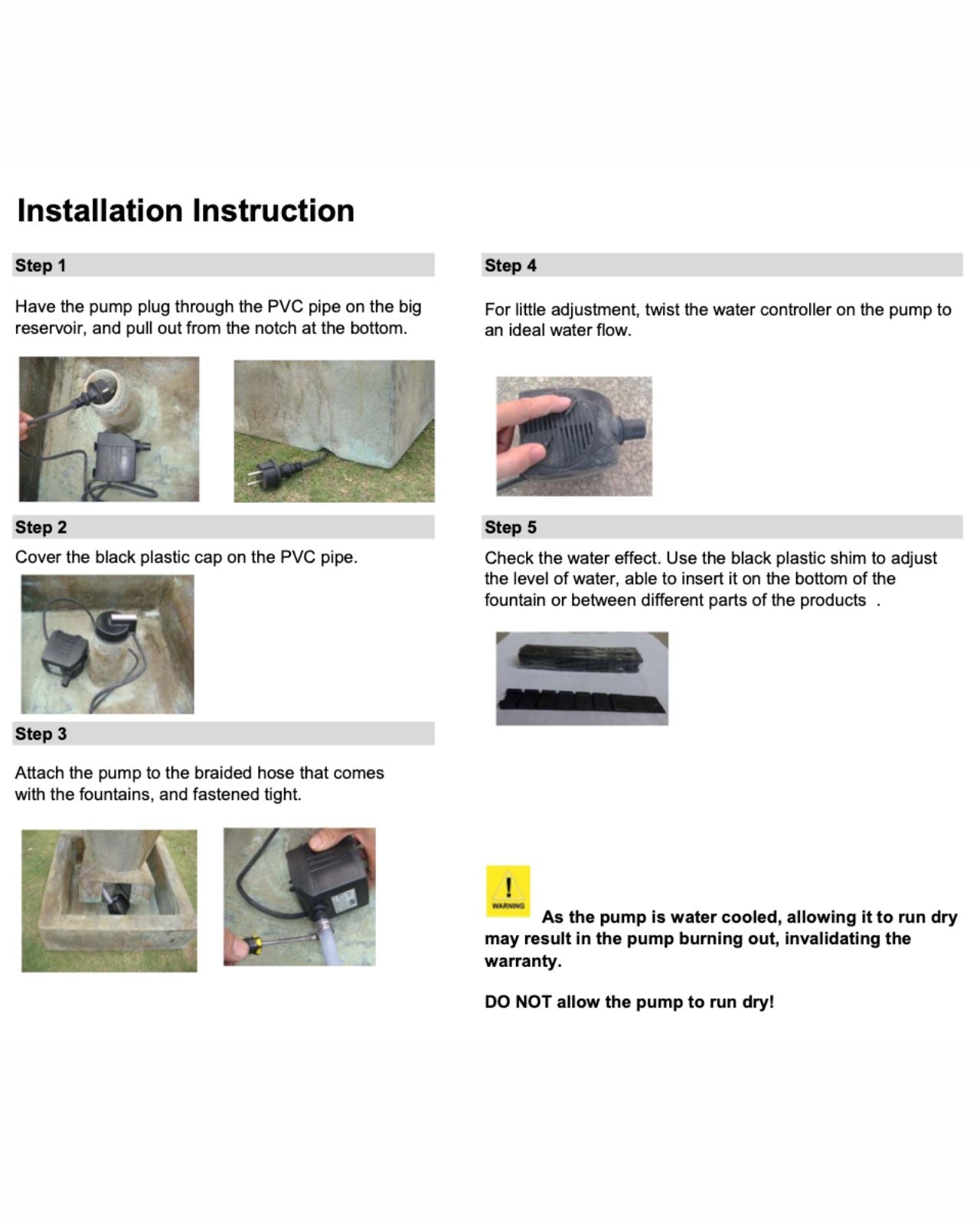 Installation Instruction

Step 1

Have the pump plug through the PVC pipe on the big reservoir, and pull out from the notch at the bottom.

Step 2

Cover the black plastic cap on the PVC pipe.

Step 3

Attach the pump to the braided hose that comes with the fountains, and fastened tight.

Step 4

For little adjustment, twist the water controller on the pump to an ideal water flow.

Step 5

Check the water effect. Use the black plastic shim to adjust the level of water, able to insert it on the bottom of the fountain or between different parts of the products .

WARNING

As the pump is water cooled, allowing it to run dry may result in the pump burning out, invalidating the warranty.

DO NOT allow the pump to run dry!